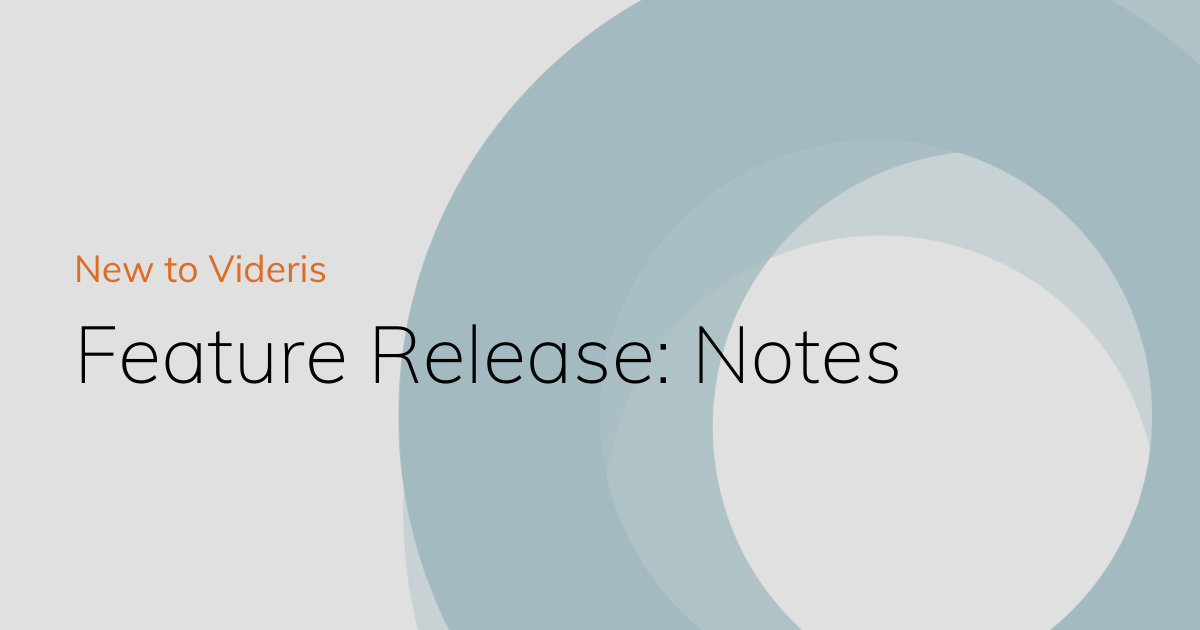 New to Videris

Feature Release: Notes